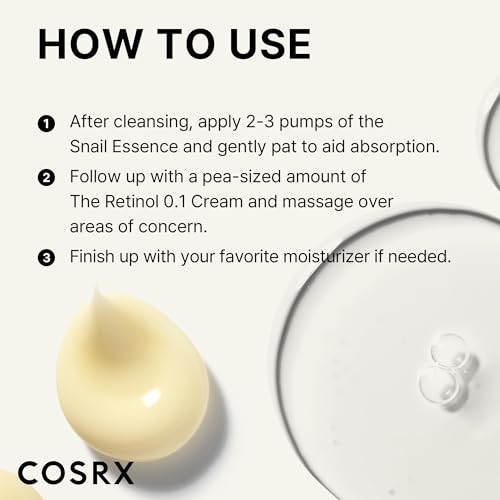 HOW TO USE

1 After cleansing, apply 2-3 pumps of the Snail Essence and gently pat to aid absorption.

2 Follow up with a pea-sized amount of The Retinol 0.1 Cream and massage over areas of concern.

3 Finish up with your favorite moisturizer if needed.

COSRX