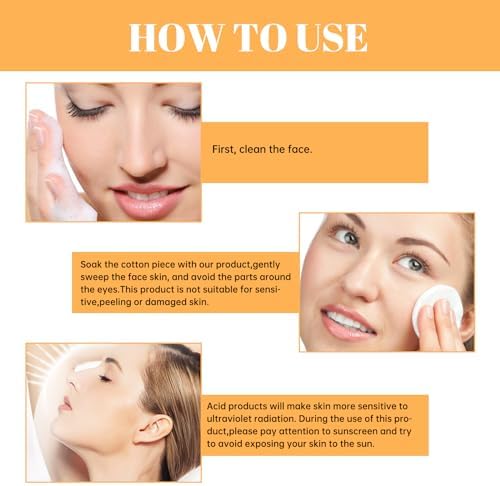 HOW TO USE

First, clean the face.

Soak the cotton piece with our product,gently sweep the face skin, and avoid the parts around the eyes.This product is not suitable for sensitive,peeling or damaged skin.

Acid products will make skin more sensitive to ultraviolet radiation. During the use of this product,please pay attention to sunscreen and try to avoid exposing your skin to the sun.