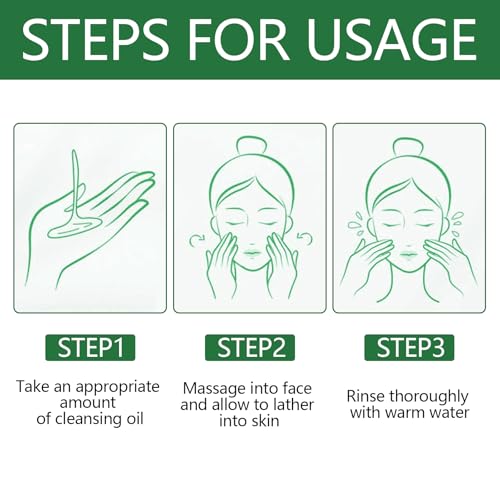 STEPS FOR USAGE

STEP1

Take an appropriate amount of cleansing oil

STEP2

Massage into face and allow to lather into skin

STEP3

Rinse thoroughly with warm water