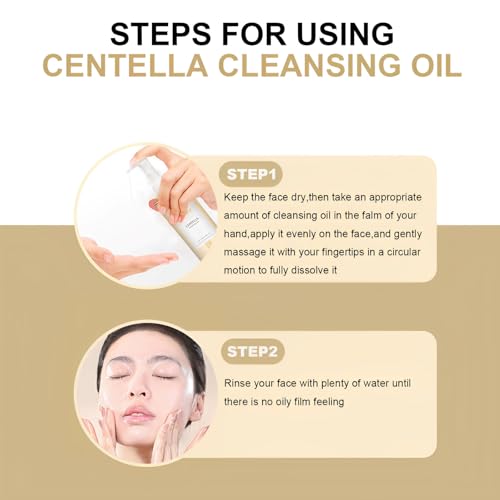 STEPS FOR USING
CENTELLA CLEANSING OIL

STEP1

Keep the face dry,then take an appropriate amount of cleansing oil in the falm of your hand,apply it evenly on the face,and gently massage it with your fingertips in a circular motion to fully dissolve it

STEP2

Rinse your face with plenty of water until there is no oily film feeling