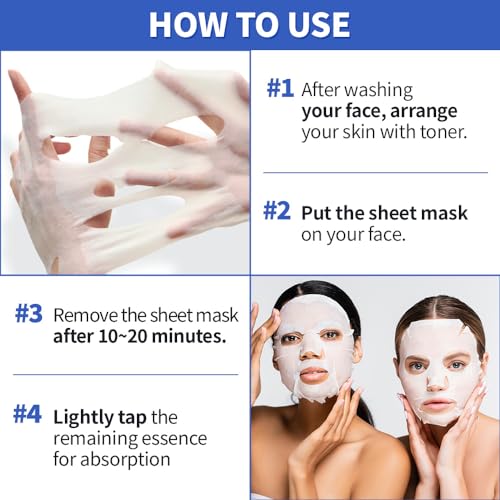 HOW TO USE

#1 After washing your face, arrange your skin with toner.

#2 Put the sheet mask on your face.

#3 Remove the sheet mask after 10~20 minutes.

#4 Lightly tap the remaining essence for absorption