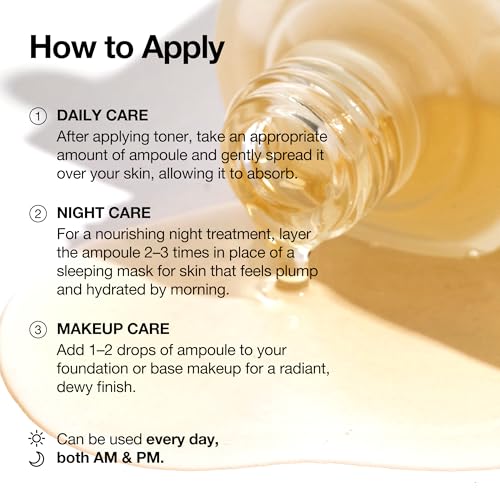 How to Apply

① DAILY CARE
After applying toner, take an appropriate amount of ampoule and gently spread it over your skin, allowing it to absorb.

② NIGHT CARE
For a nourishing night treatment, layer the ampoule 2–3 times in place of a sleeping mask for skin that feels plump and hydrated by morning.

③ MAKEUP CARE
Add 1–2 drops of ampoule to your foundation or base makeup for a radiant, dewy finish.

Can be used every day, both AM & PM.