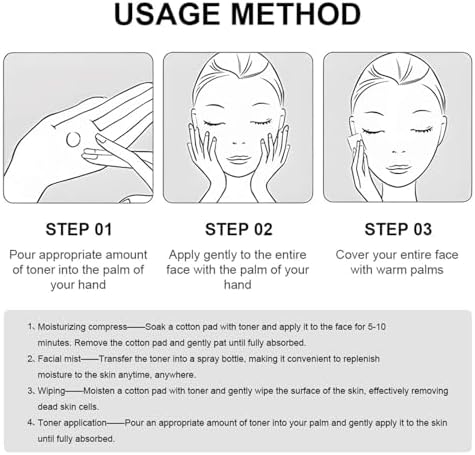 USAGE METHOD

STEP 01

Pour appropriate amount of toner into the palm of your hand

STEP 02

Apply gently to the entire face with the palm of your hand

STEP 03

Cover your entire face with warm palms

1. Moisturizing compress——Soak a cotton pad with toner and apply it to the face for 5-10 minutes. Remove the cotton pad and gently pat until fully absorbed.

2. Facial mist——Transfer the toner into a spray bottle, making it convenient to replenish moisture to the skin anytime, anywhere.

3. Wiping——Moisten a cotton pad with toner and gently wipe the surface of the skin, effectively removing dead skin cells.

4. Toner application——Pour an appropriate amount of toner into your palm and gently apply it to the skin until fully absorbed.