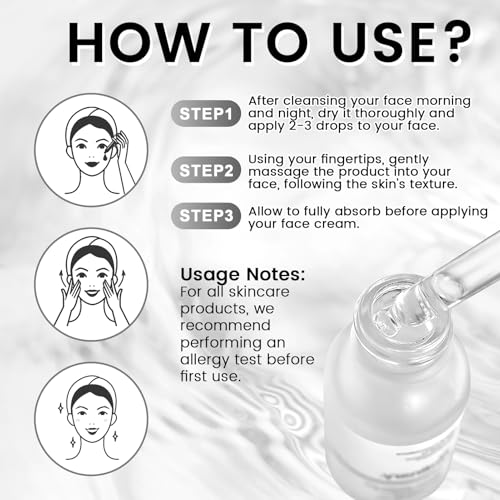 HOW TO USE?

STEP1 After cleansing your face morning and night, dry it thoroughly and apply 2-3 drops to your face.

STEP2 Using your fingertips, gently massage the product into your face, following the skin's texture.

STEP3 Allow to fully absorb before applying your face cream.

Usage Notes:
For all skincare products, we recommend performing an allergy test before first use.